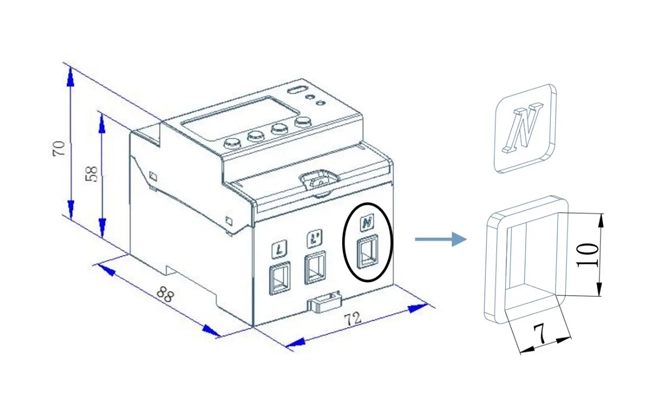 70
58
88
72
L
L'
N
N
10
7